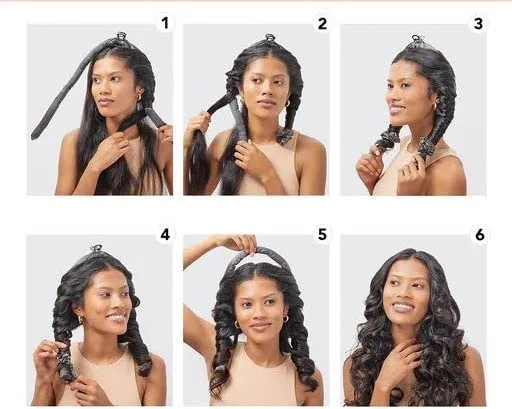 1

2

3

4

5

6