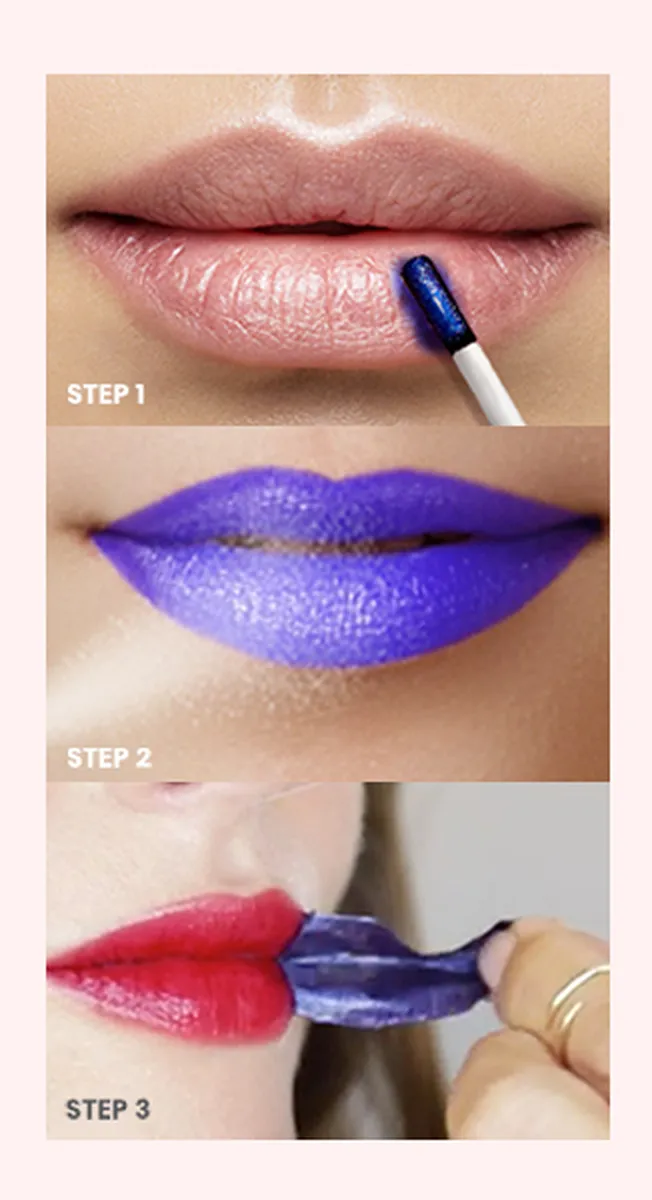 STEP 1

STEP 2

STEP 3