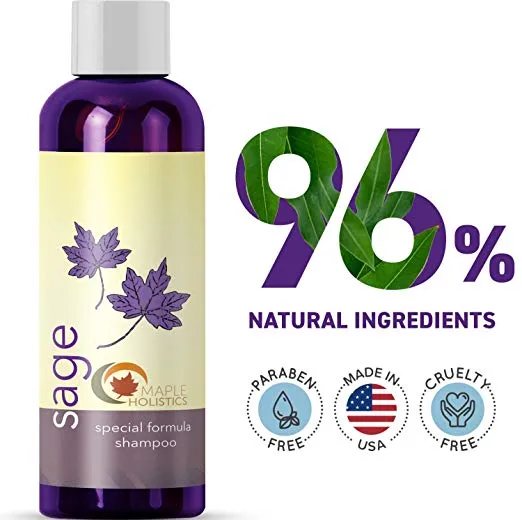 sage

MAPLE HOLISTICS

special formula shampoo

96%

NATURAL INGREDIENTS

PARABEN FREE

MADE IN USA

CRUELTY FREE